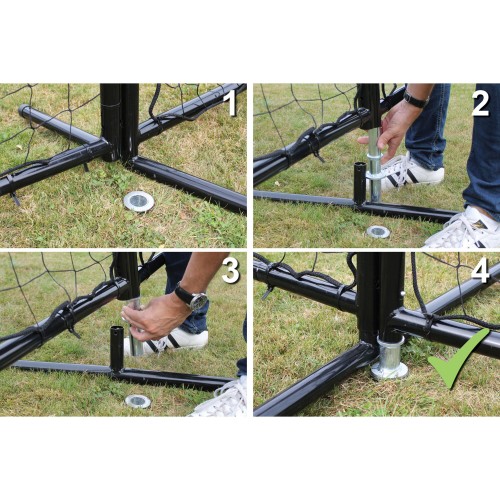 1

2

3

4