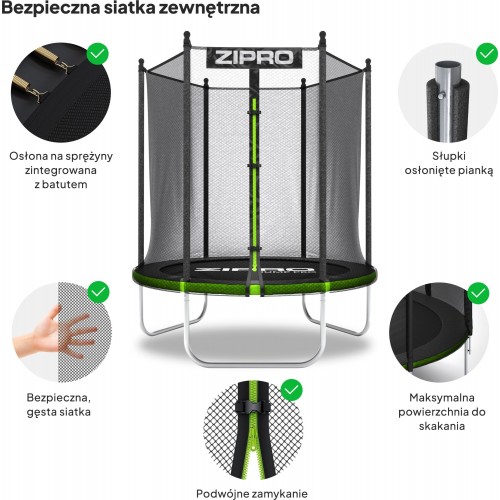 Bezpieczna siatka zewnętrzna

ZIPRO

Osłona na sprężyny zintegrowana z batutem

Słupki osłonięte pianką

ZIPRO

Bezpieczna, gęsta siatka

Maksymalna powierzchnia do skakania

Podwójne zamykanie