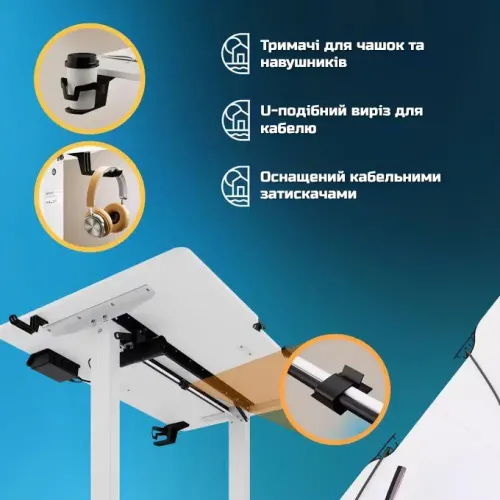 Тримачі для чашок та навушників

U-подібний виріз для кабелю

Оснащений кабельними затискачами