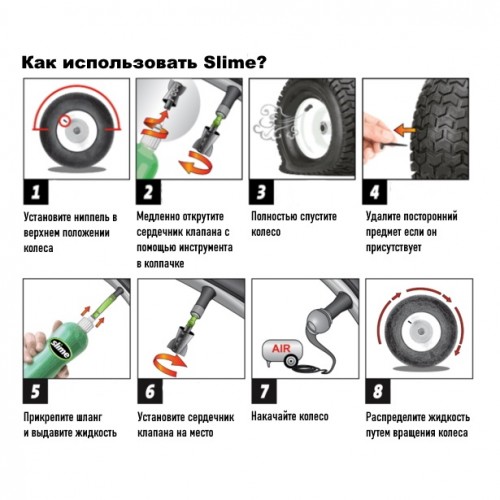 Как использовать Slime?

1

Установите ниппель в верхнем положении колеса

2

Медленно открутите сердечник клапана с помощью инструмента в колпачке

3

Полностью спустите колесо

4

Удалите посторонний предмет если он присутствует

slime

5

Прикрепите шланг и выдавите жидкость

6

Установите сердечник клапана на место

AIR

7

Накачайте колесо

8

Распределите жидкость путем вращения колеса