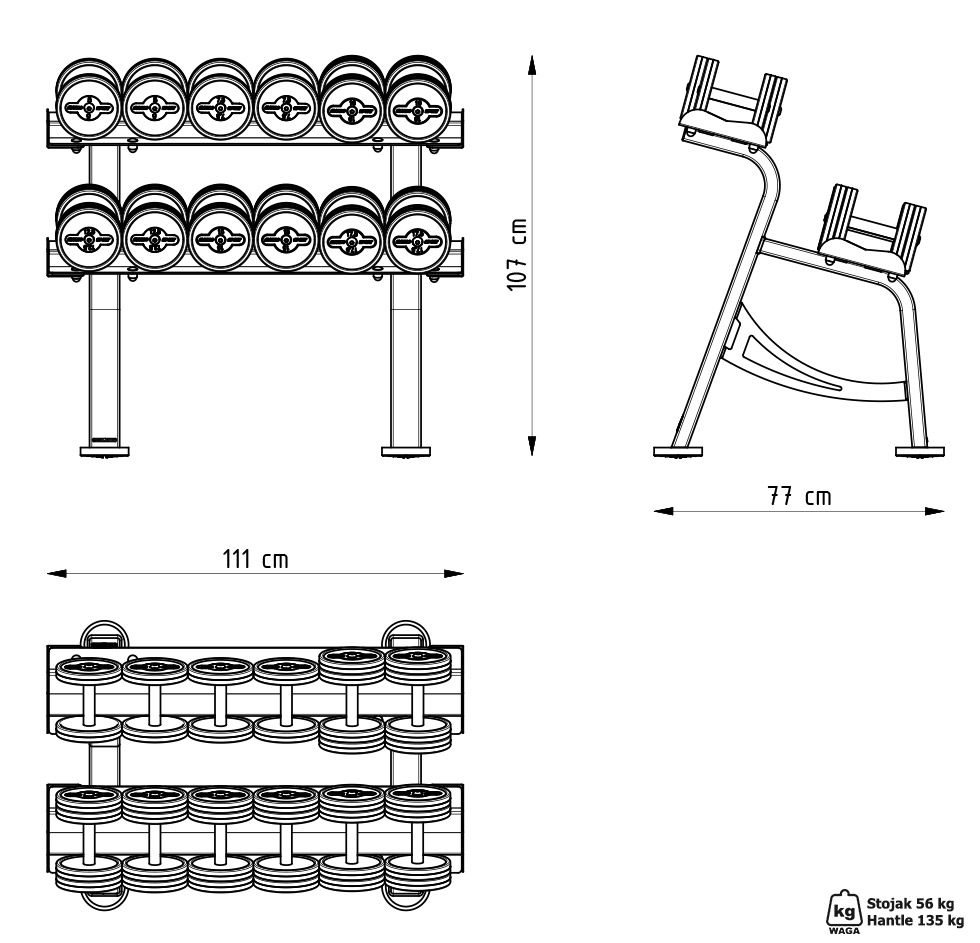 107 cm

77 cm

111 cm

kg
WAGA
Stojak 56 kg
Hantle 135 kg