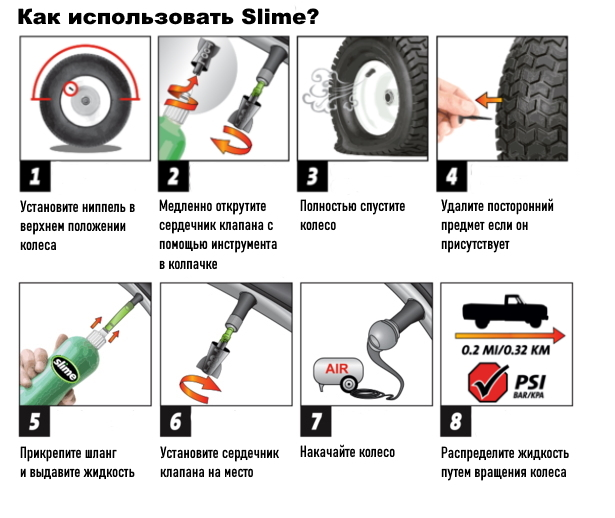 Как использовать Slime?

1

Установите ниппель в верхнем положении колеса

2

Медленно открутите сердечник клапана с помощью инструмента в колпачке

3

Полностью спустите колесо

4

Удалите посторонний предмет если он присутствует

slime

5

Прикрепите шланг и выдавите жидкость

6

Установите сердечник клапана на место

AIR

7

Накачайте колесо

0.2 MI/0.32 KM

PSI BAR/KPA

8

Распределите жидкость путем вращения колеса