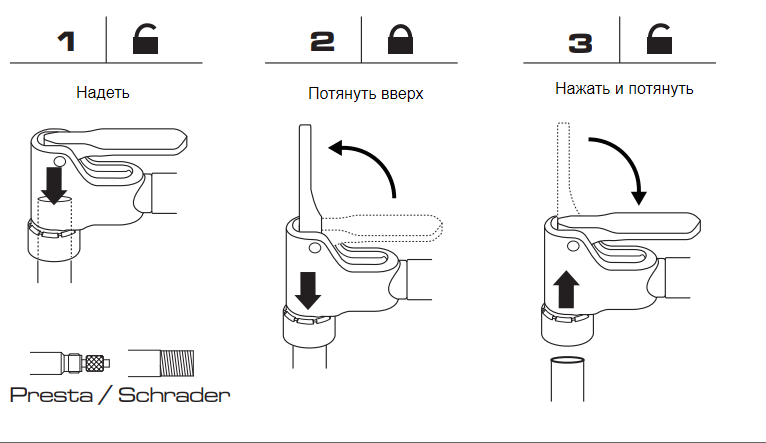 1

Надеть

Presta / Schrader

2

Потянуть вверх

3

Нажать и потянуть