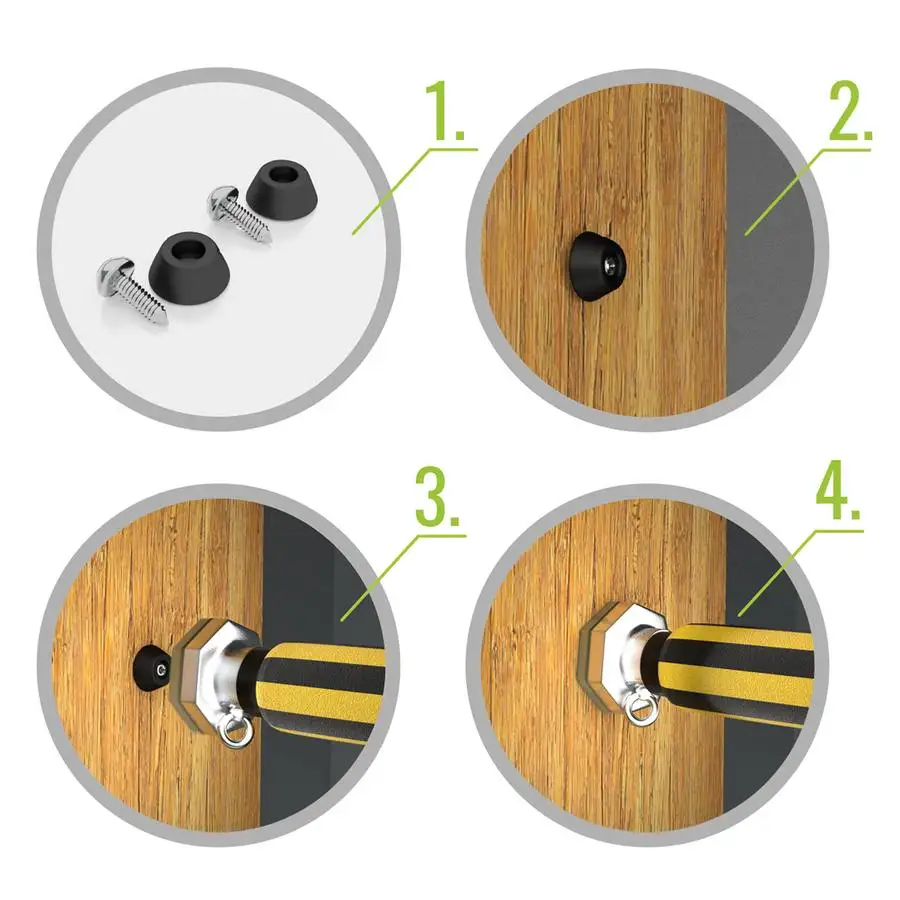 1.

2.

3.

4.